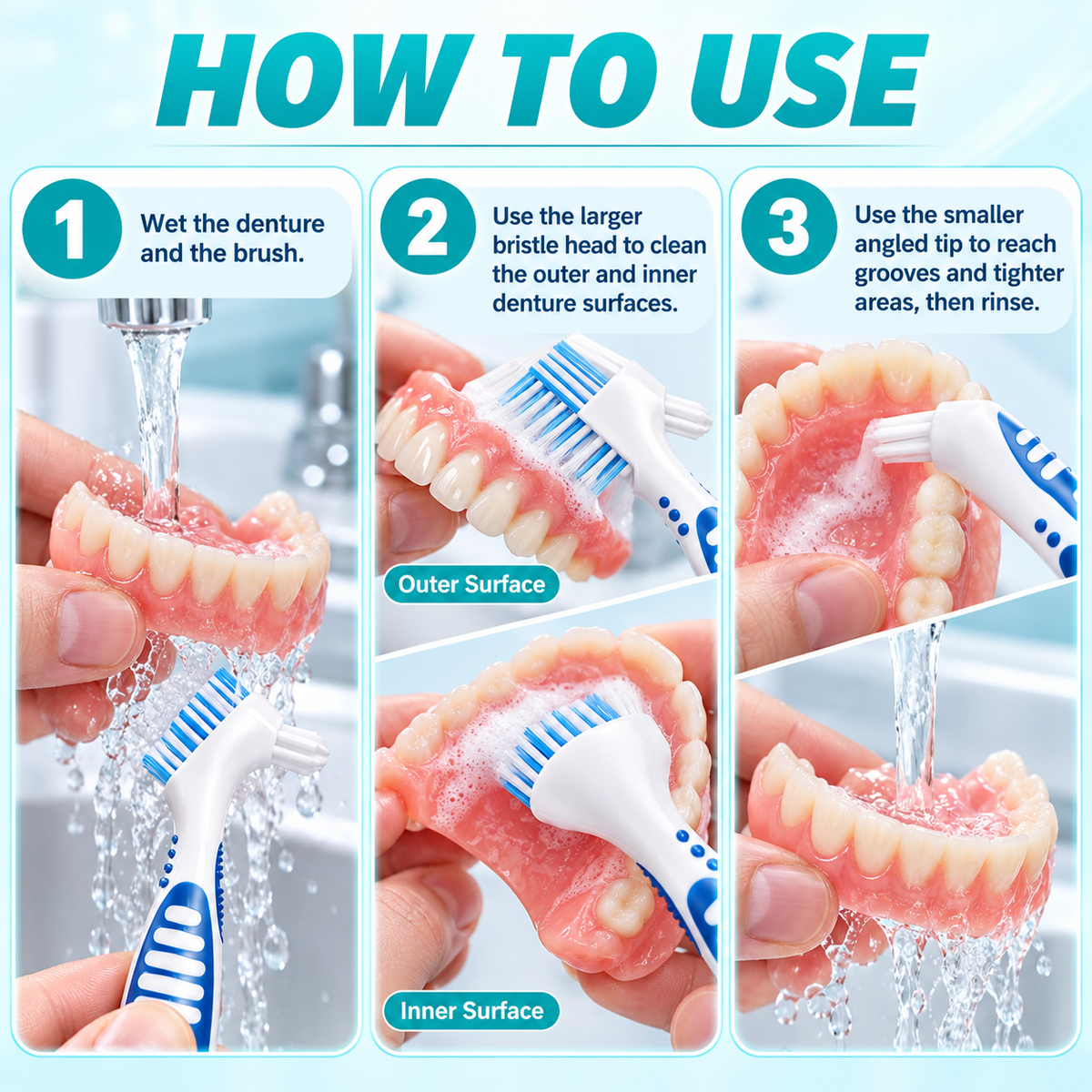 HOW TO USE

1 Wet the denture and the brush.

2 Use the larger bristle head to clean the outer and inner denture surfaces.

Outer Surface

Inner Surface

3 Use the smaller angled tip to reach grooves and tighter areas, then rinse.